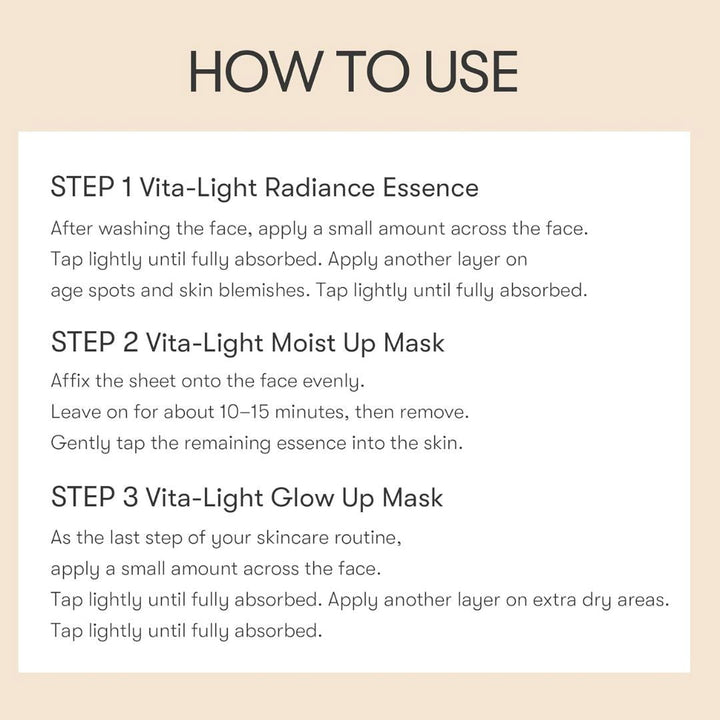 HOW TO USE

STEP 1 Vita-Light Radiance Essence

After washing the face, apply a small amount across the face. Tap lightly until fully absorbed. Apply another layer on age spots and skin blemishes. Tap lightly until fully absorbed.

STEP 2 Vita-Light Moist Up Mask

Affix the sheet onto the face evenly. Leave on for about 10–15 minutes, then remove. Gently tap the remaining essence into the skin.

STEP 3 Vita-Light Glow Up Mask

As the last step of your skincare routine, apply a small amount across the face. Tap lightly until fully absorbed. Apply another layer on extra dry areas. Tap lightly until fully absorbed.