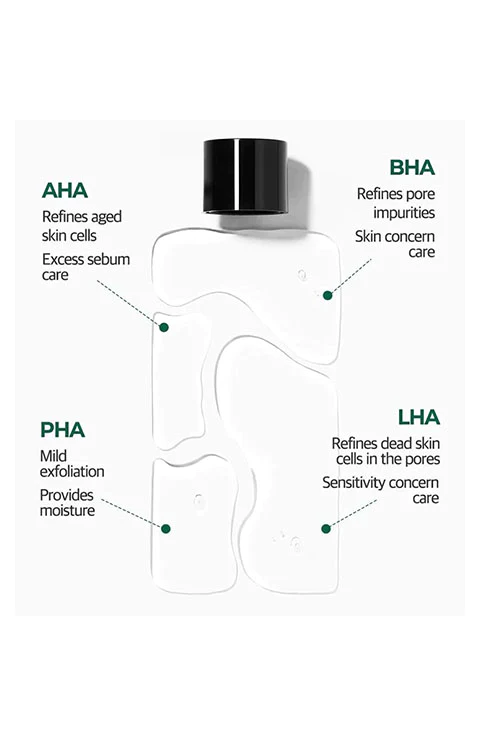 AHA
Refines aged skin cells
Excess sebum care

BHA
Refines pore impurities
Skin concern care

PHA
Mild exfoliation
Provides moisture

LHA
Refines dead skin cells in the pores
Sensitivity concern care